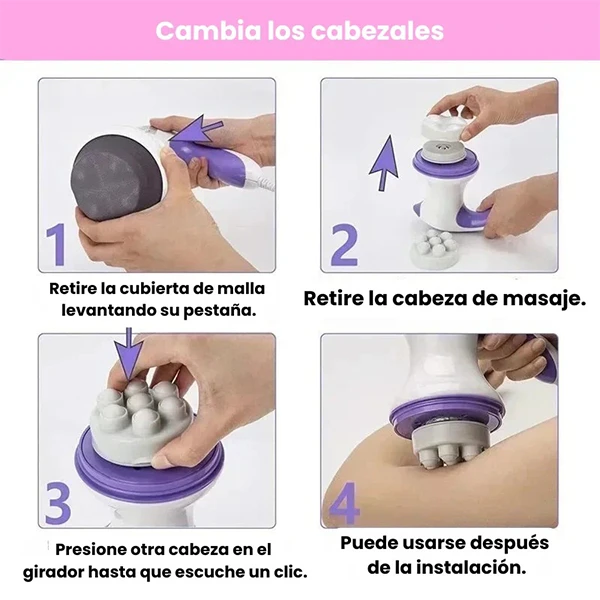 Cambia los cabezales

1

Retire la cubierta de malla levantando su pestaña.

2

Retire la cabeza de masaje.

3

Presione otra cabeza en el girador hasta que escuche un clic.

4

Puede usarse después de la instalación.